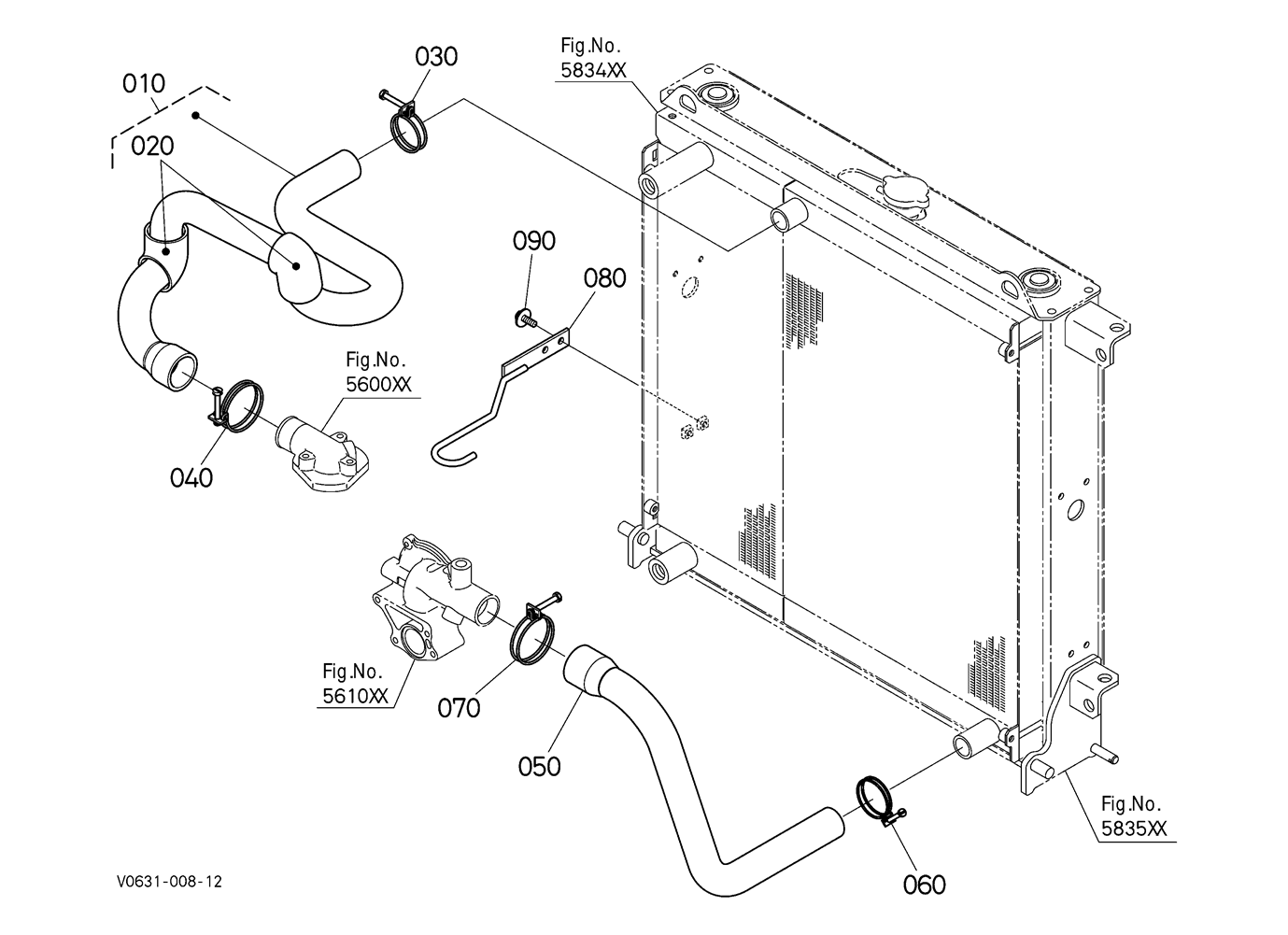 010
020
030
Fig.No.
5834XX
090
080
Fig.No.
5600XX
040
Fig.No.
5610XX
070
050
060
Fig.No.
5835XX
V0631-008-12